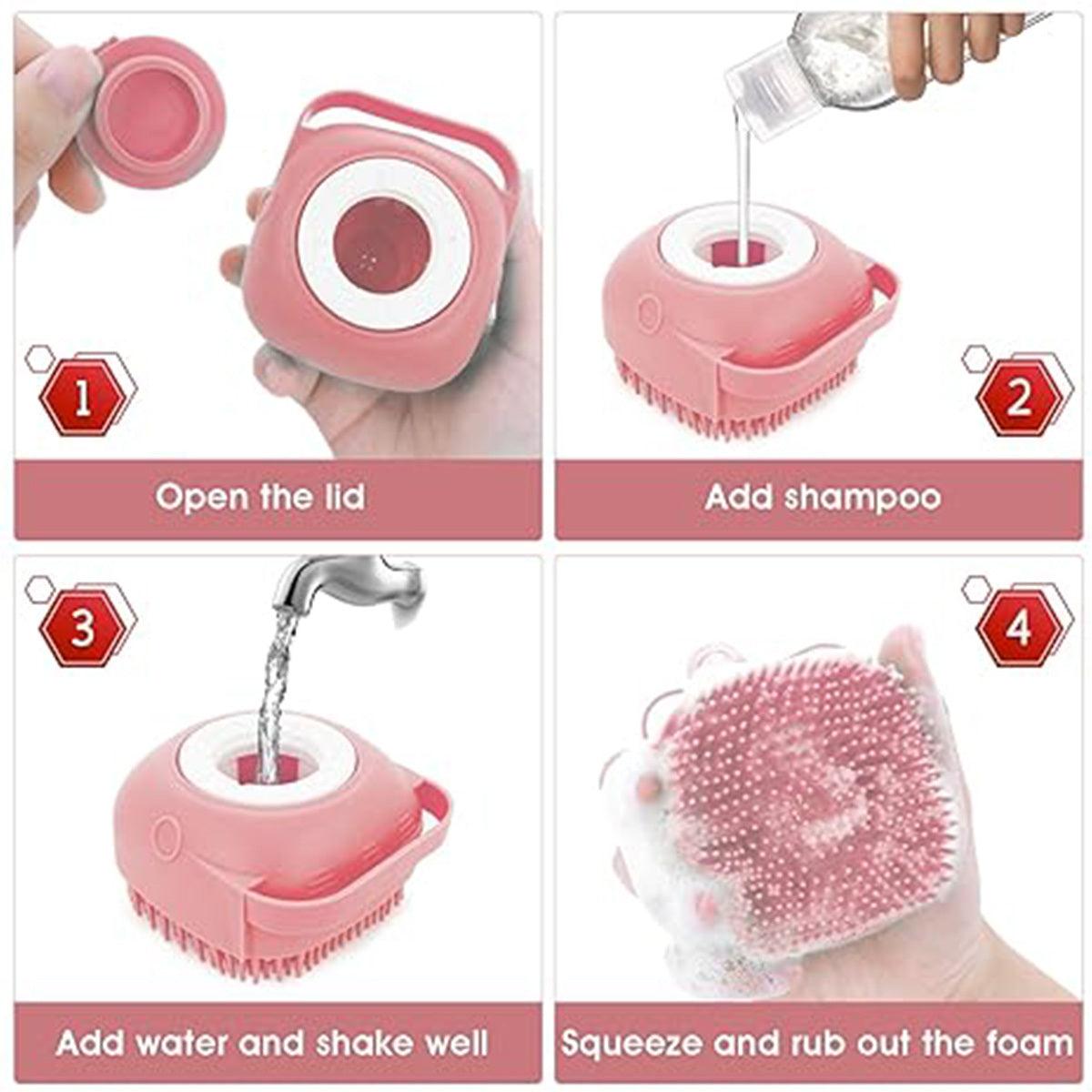 1

Open the lid

2

Add shampoo

3

Add water and shake well

4

Squeeze and rub out the foam